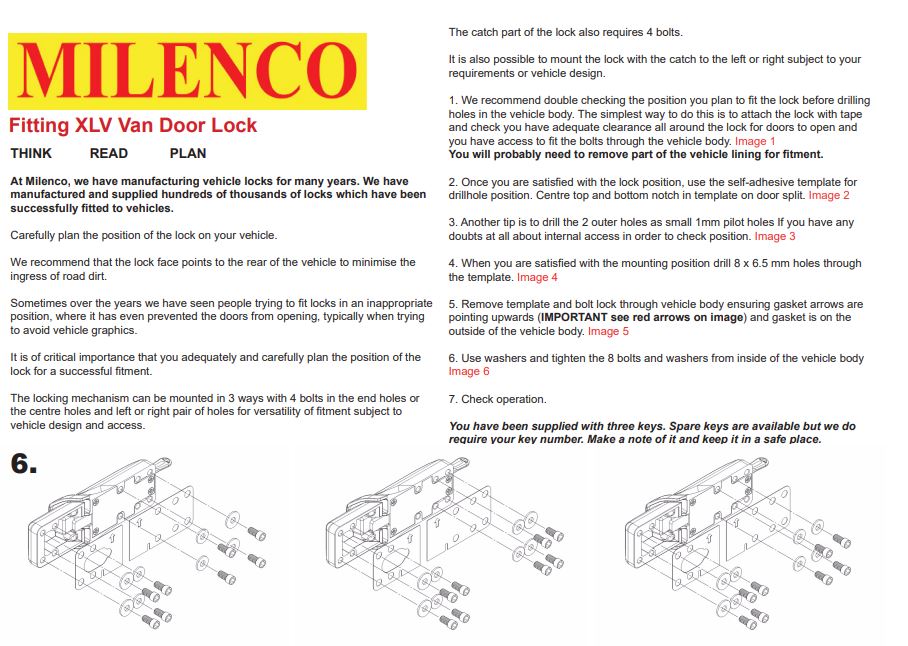 MILENCO

Fitting XLV Van Door Lock

THINK READ PLAN

At Milenco, we have manufacturing vehicle locks for many years. We have manufactured and supplied hundreds of thousands of locks which have been successfully fitted to vehicles.

Carefully plan the position of the lock on your vehicle.

We recommend that the lock face points to the rear of the vehicle to minimise the ingress of road dirt.

Sometimes over the years we have seen people trying to fit locks in an inappropriate position, where it has even prevented the doors from opening, typically when trying to avoid vehicle graphics.

It is of critical importance that you adequately and carefully plan the position of the lock for a successful fitment.

The locking mechanism can be mounted in 3 ways with 4 bolts in the end holes or the centre holes and left or right pair of holes for versatility of fitment subject to vehicle design and access.

The catch part of the lock also requires 4 bolts.

It is also possible to mount the lock with the catch to the left or right subject to your requirements or vehicle design.

1. We recommend double checking the position you plan to fit the lock before drilling holes in the vehicle body. The simplest way to do this is to attach the lock with tape and check you have adequate clearance all around the lock for doors to open and you have access to fit the bolts through the vehicle body. Image 1
You will probably need to remove part of the vehicle lining for fitment.

2. Once you are satisfied with the lock position, use the self-adhesive template for drillhole position. Centre top and bottom notch in template on door split. Image 2

3. Another tip is to drill the 2 outer holes as small 1mm pilot holes If you have any doubts at all about internal access in order to check position. Image 3

4. When you are satisfied with the mounting position drill 8 x 6.5 mm holes through the template. Image 4

5. Remove template and bolt lock through vehicle body ensuring gasket arrows are pointing upwards (IMPORTANT see red arrows on image) and gasket is on the outside of the vehicle body. Image 5

6. Use washers and tighten the 8 bolts and washers from inside of the vehicle body Image 6

7. Check operation.

You have been supplied with three keys. Spare keys are available but we do require your key number. Make a note of it and keep it in a safe place.

6.