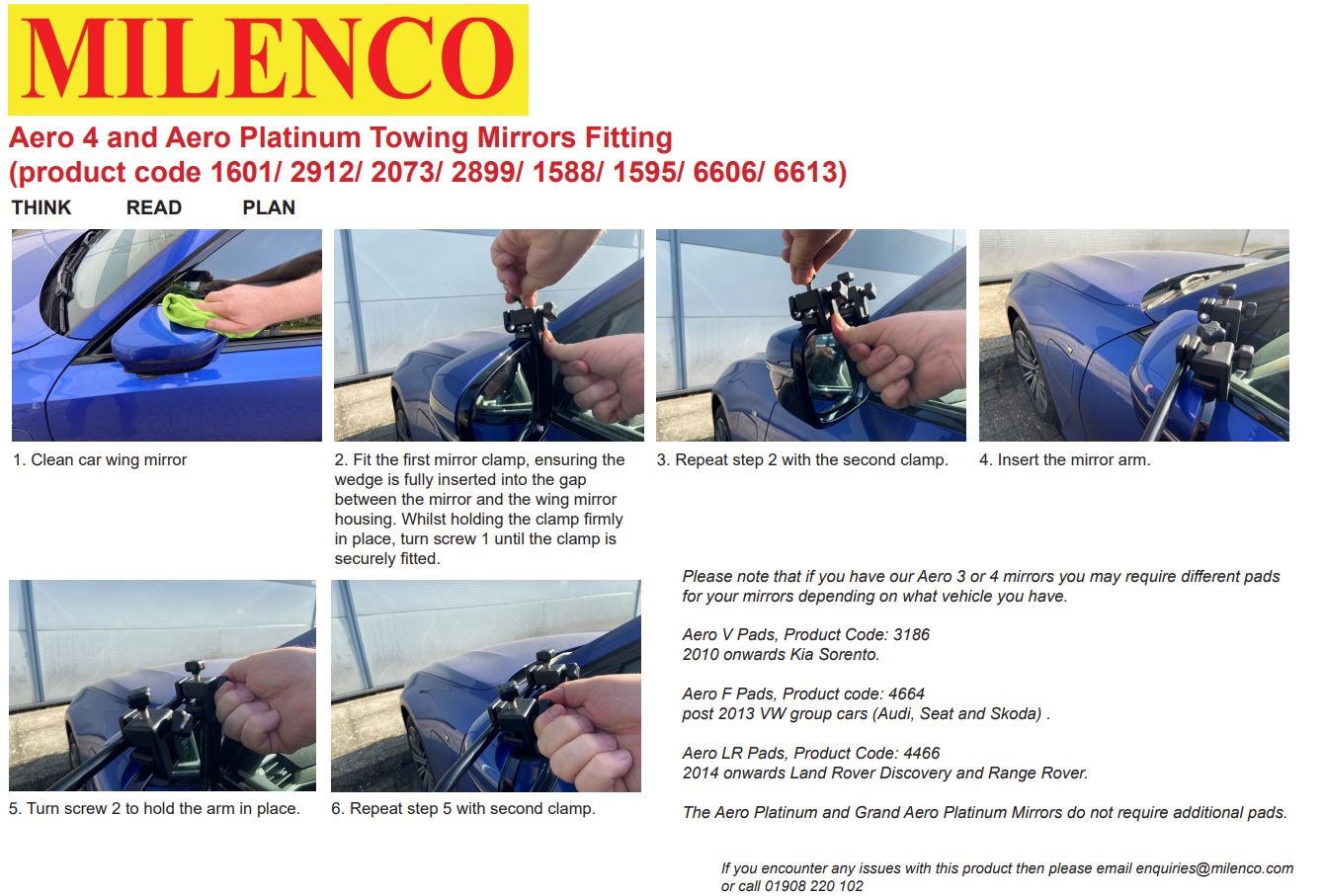 MILENCO

Aero 4 and Aero Platinum Towing Mirrors Fitting
(product code 1601/ 2912/ 2073/ 2899/ 1588/ 1595/ 6606/ 6613)

THINK READ PLAN

1. Clean car wing mirror

2. Fit the first mirror clamp, ensuring the wedge is fully inserted into the gap between the mirror and the wing mirror housing. Whilst holding the clamp firmly in place, turn screw 1 until the clamp is securely fitted.

3. Repeat step 2 with the second clamp.

4. Insert the mirror arm.

5. Turn screw 2 to hold the arm in place.

6. Repeat step 5 with second clamp.

Please note that if you have our Aero 3 or 4 mirrors you may require different pads for your mirrors depending on what vehicle you have.

Aero V Pads, Product Code: 3186
2010 onwards Kia Sorento.

Aero F Pads, Product code: 4664
post 2013 VW group cars (Audi, Seat and Skoda) .

Aero LR Pads, Product Code: 4466
2014 onwards Land Rover Discovery and Range Rover.

The Aero Platinum and Grand Aero Platinum Mirrors do not require additional pads.

If you encounter any issues with this product then please email enquiries@milenco.com or call 01908 220 102